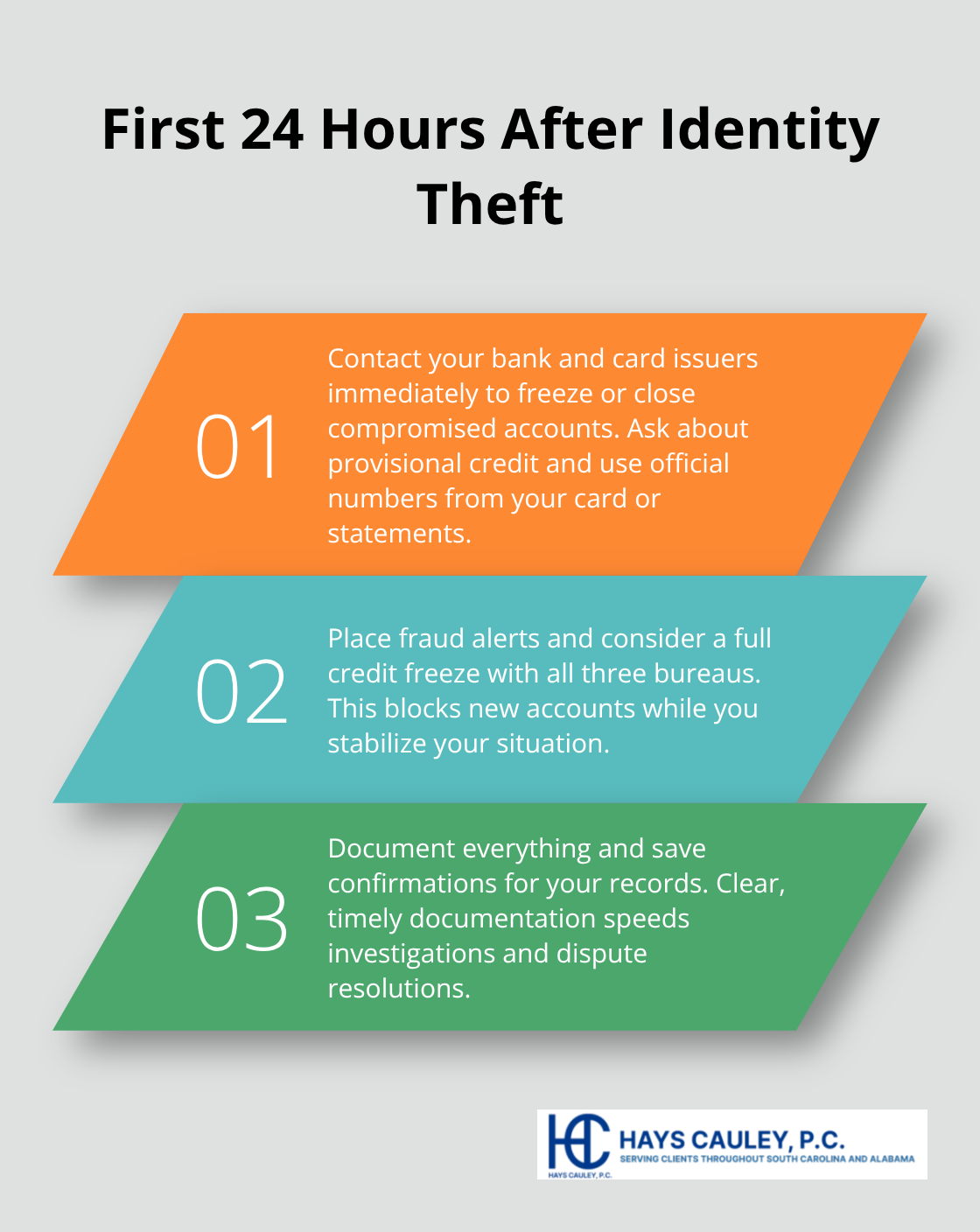 First 24 Hours After Identity Theft

01

Contact your bank and card issuers immediately to freeze or close compromised accounts. Ask about provisional credit and use official numbers from your card or statements.

02

Place fraud alerts and consider a full credit freeze with all three bureaus. This blocks new accounts while you stabilize your situation.

03

Document everything and save confirmations for your records. Clear, timely documentation speeds investigations and dispute resolutions.

HC
HAYS CAULEY, P.C.
HAYS CAULEY, P.C.
SERVING CLIENTS THROUGHOUT SOUTH CAROLINA AND ALABAMA